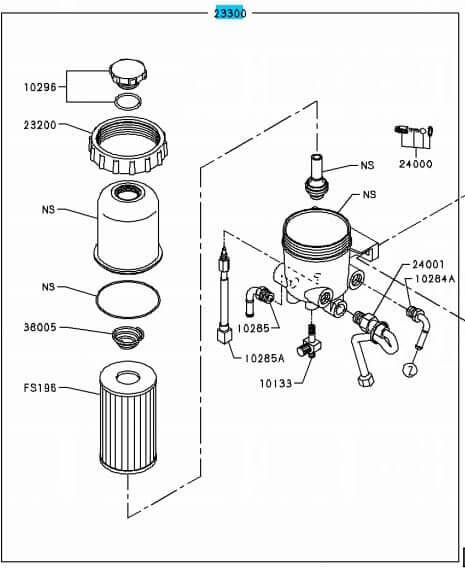 23300

10296

23200

NS

NS

38005

FS196

NS

NS

24000

24001

10284A

10285

10285A

10133

7