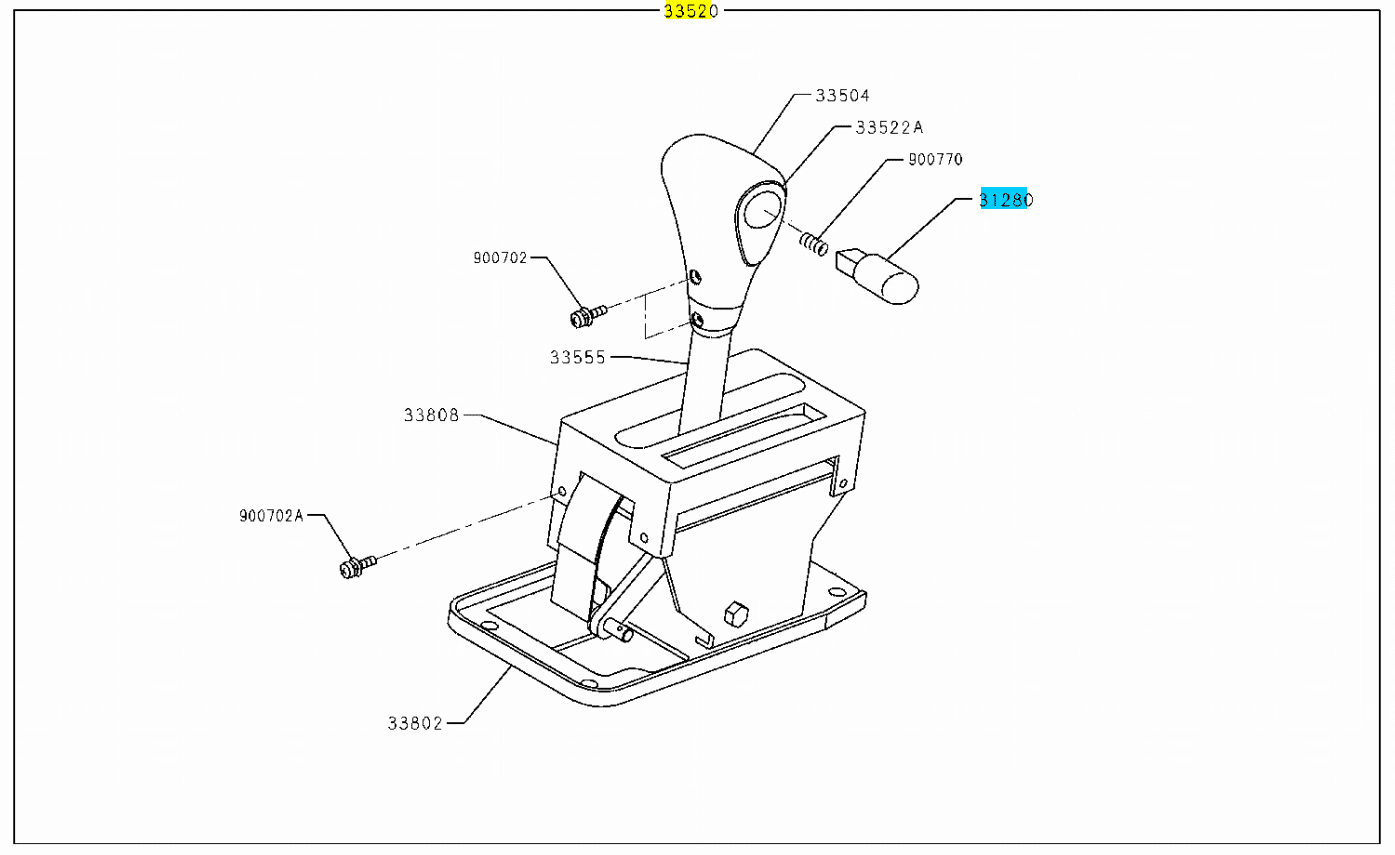 33520
33504
33522A
900770
31280
900702
33555
33808
900702A
33802