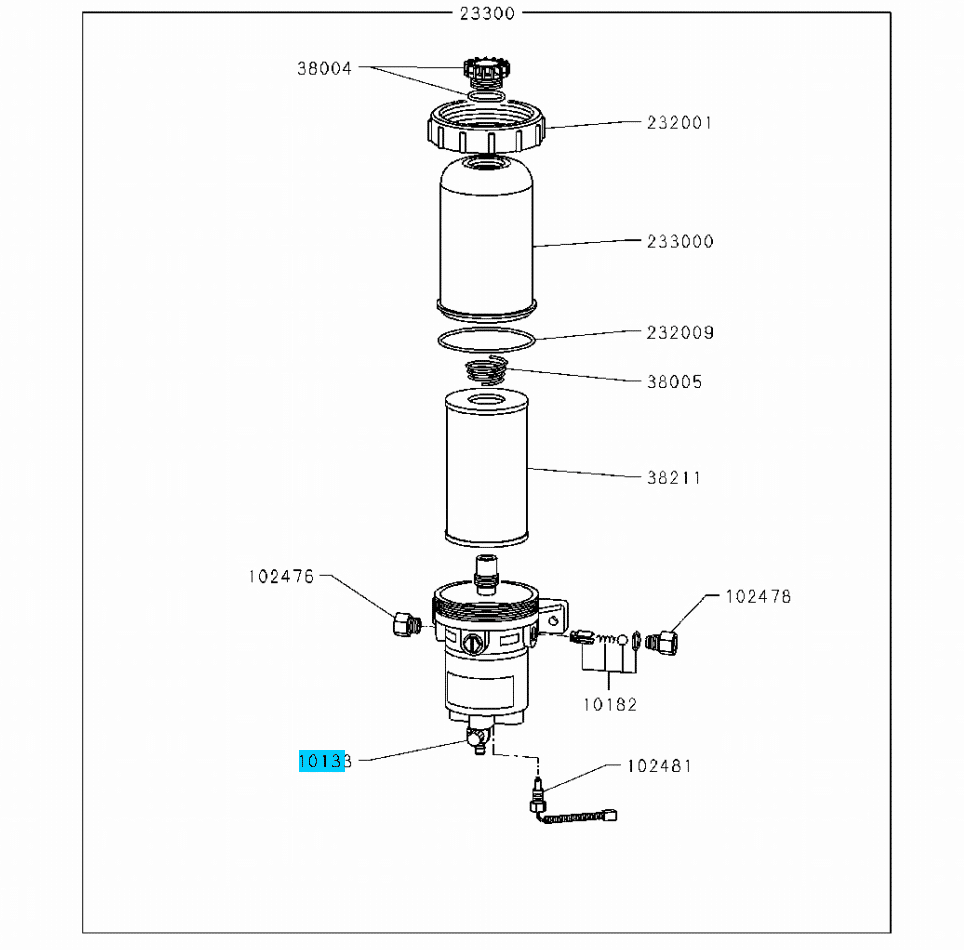 23300
38004
232001
233000
232009
38005
38211
102476
102478
10182
10133
102481